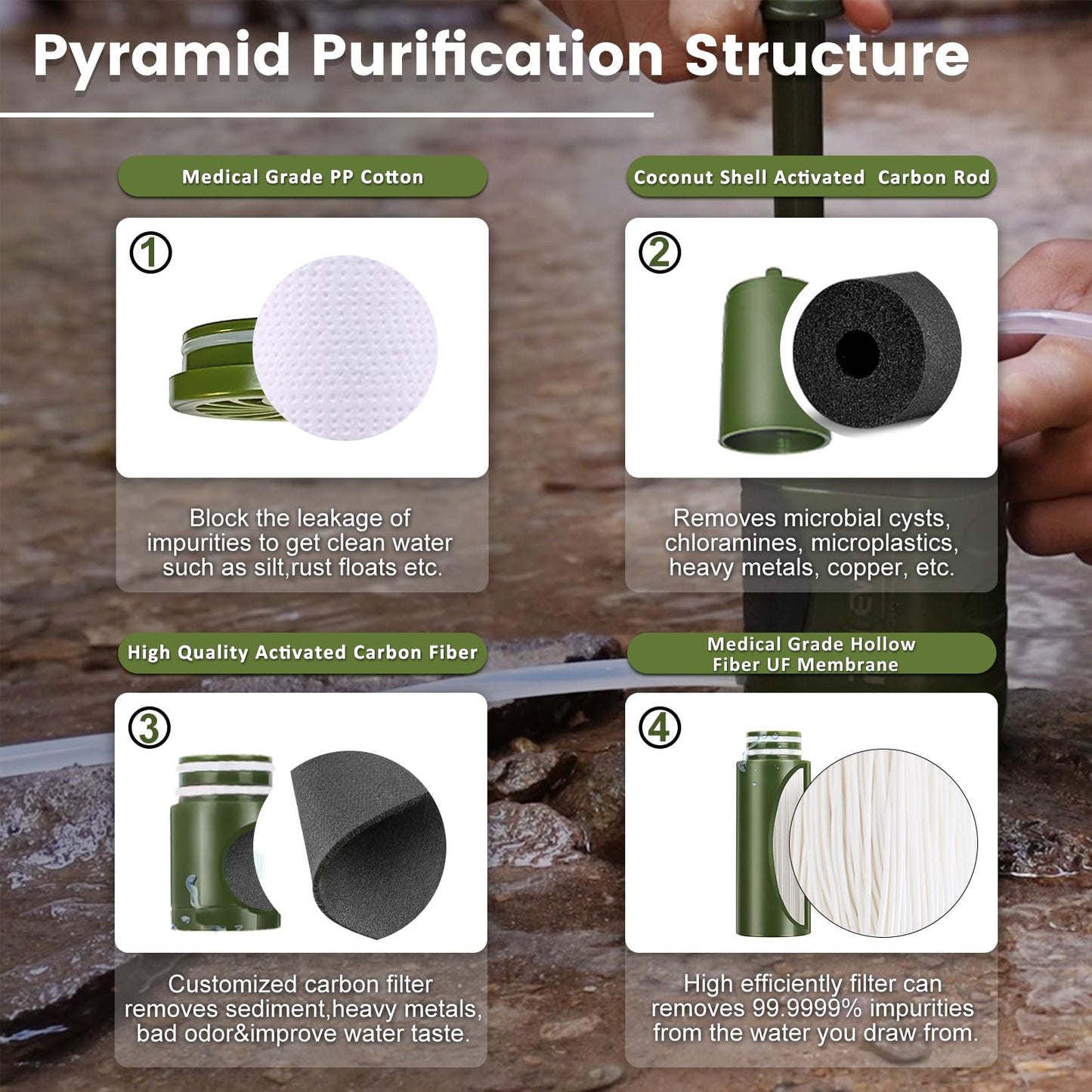 Pyramid Purification Structure

Medical Grade PP Cotton

①

Block the leakage of impurities to get clean water such as silt,rust floats etc.

Coconut Shell Activated Carbon Rod

②

Removes microbial cysts, chloramines, microplastics, heavy metals, copper, etc.

High Quality Activated Carbon Fiber

③

Customized carbon filter removes sediment,heavy metals, bad odor&improve water taste.

Medical Grade Hollow Fiber UF Membrane

④

High efficiently filter can removes 99.9999% impurities from the water you draw from.