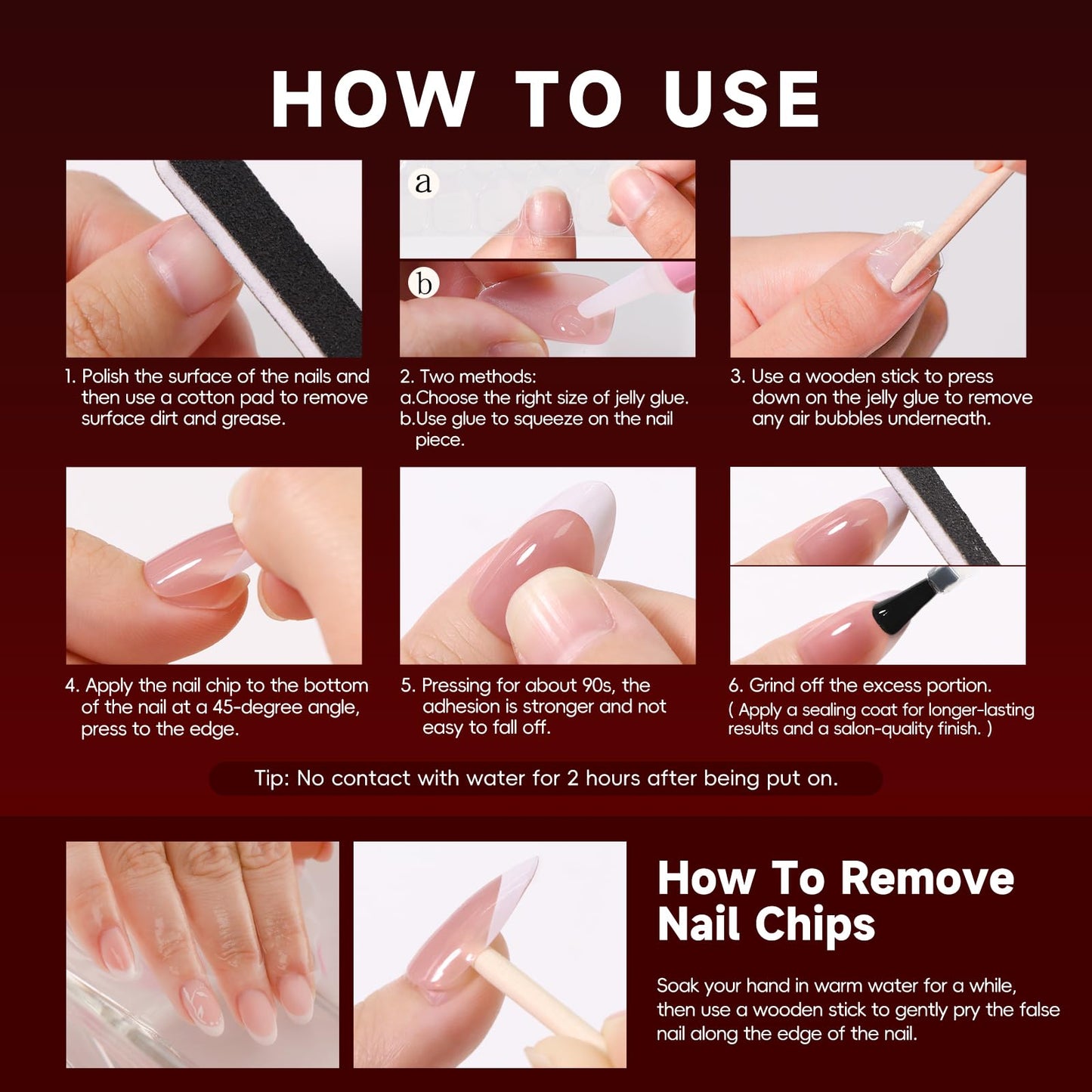 HOW TO USE

a

b

1. Polish the surface of the nails and then use a cotton pad to remove surface dirt and grease.

2. Two methods:
a.Choose the right size of jelly glue.
b.Use glue to squeeze on the nail piece.

3. Use a wooden stick to press down on the jelly glue to remove any air bubbles underneath.

4. Apply the nail chip to the bottom of the nail at a 45-degree angle, press to the edge.

5. Pressing for about 90s, the adhesion is stronger and not easy to fall off.

6. Grind off the excess portion.
( Apply a sealing coat for longer-lasting results and a salon-quality finish. )

Tip: No contact with water for 2 hours after being put on.

How To Remove Nail Chips

Soak your hand in warm water for a while, then use a wooden stick to gently pry the false nail along the edge of the nail.