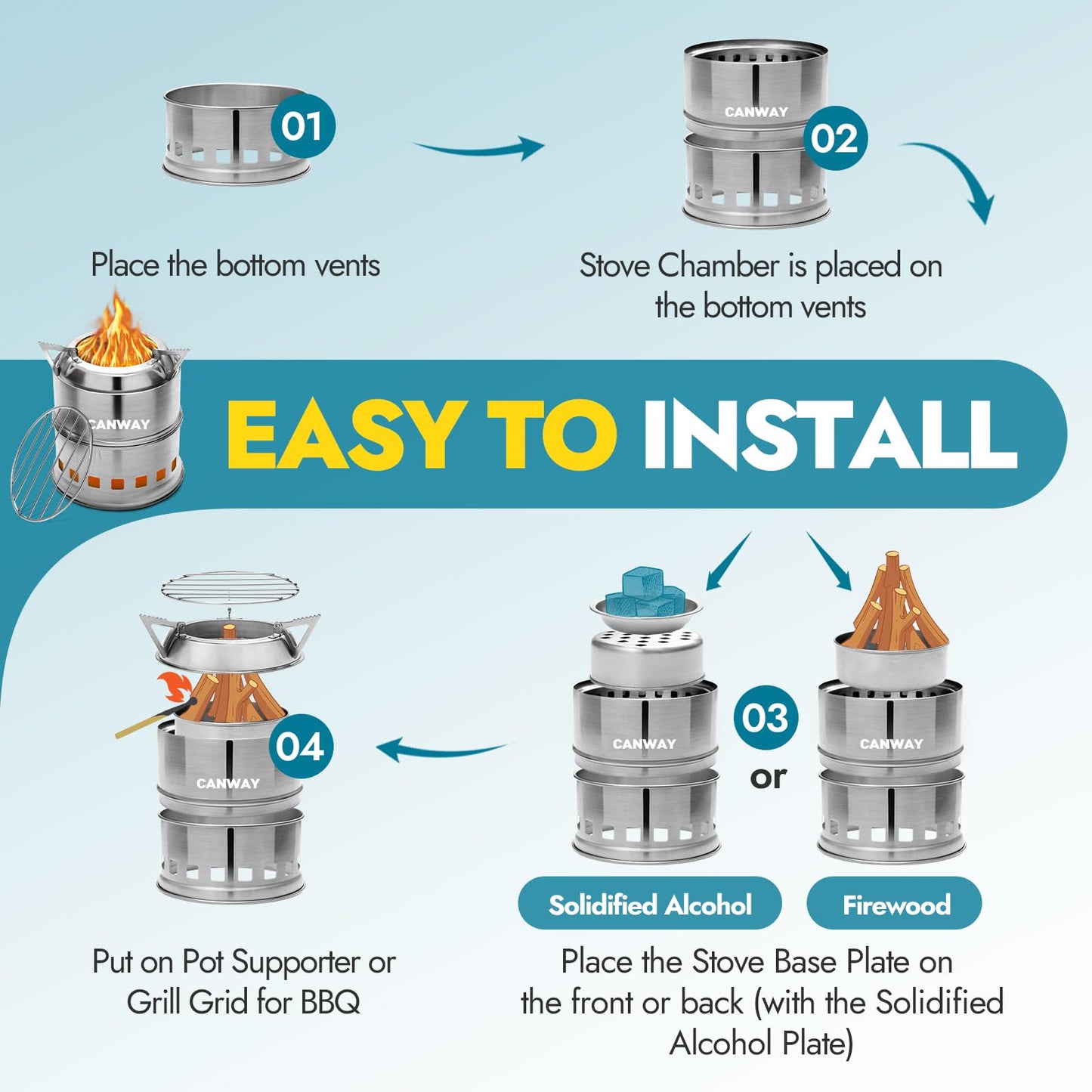 01

Place the bottom vents

CANWAY

02

Stove Chamber is placed on the bottom vents

CANWAY

EASY TO INSTALL

CANWAY

04

Put on Pot Supporter or Grill Grid for BBQ

CANWAY

03

or

CANWAY

Solidified Alcohol

Firewood

Place the Stove Base Plate on the front or back (with the Solidified Alcohol Plate)