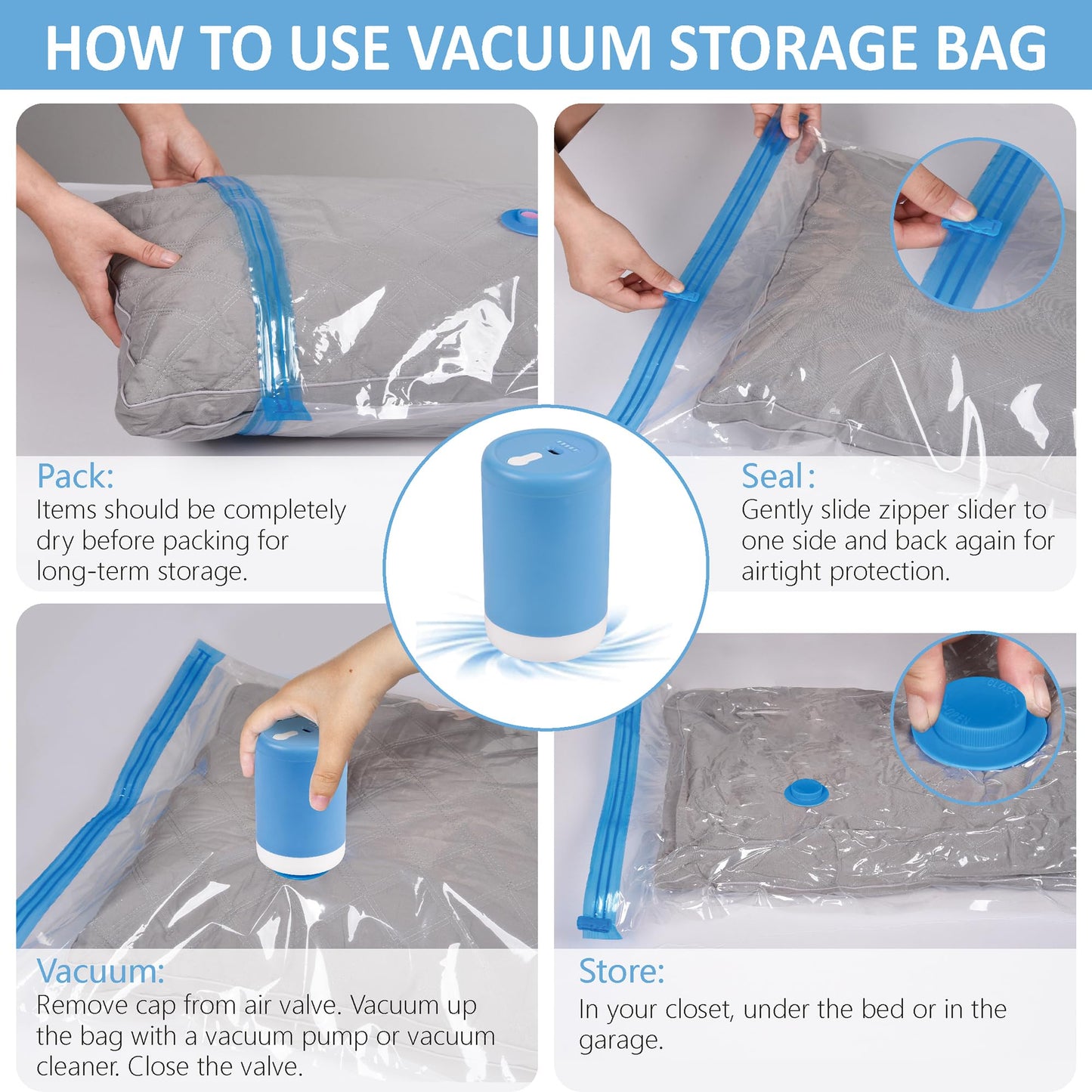 HOW TO USE VACUUM STORAGE BAG

Pack:
Items should be completely dry before packing for long-term storage.

Seal:
Gently slide zipper slider to one side and back again for airtight protection.

Vacuum:
Remove cap from air valve. Vacuum up the bag with a vacuum pump or vacuum cleaner. Close the valve.

Store:
In your closet, under the bed or in the garage.