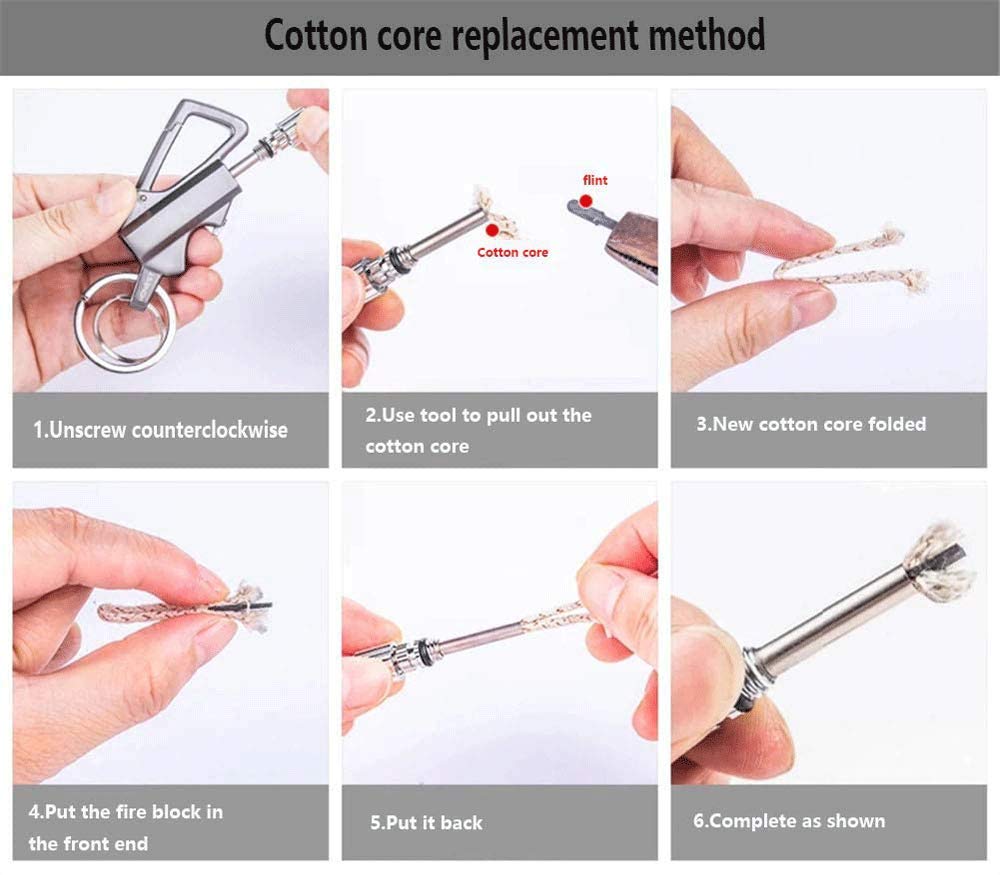 Cotton core replacement method

1.Unscrew counterclockwise

flint

Cotton core

2.Use tool to pull out the cotton core

3.New cotton core folded

4.Put the fire block in the front end

5.Put it back

6.Complete as shown