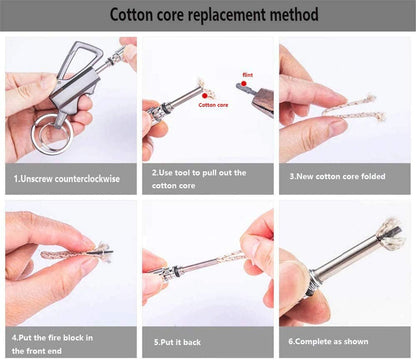 Cotton core replacement method

1.Unscrew counterclockwise

flint

Cotton core

2.Use tool to pull out the cotton core

3.New cotton core folded

4.Put the fire block in the front end

5.Put it back

6.Complete as shown