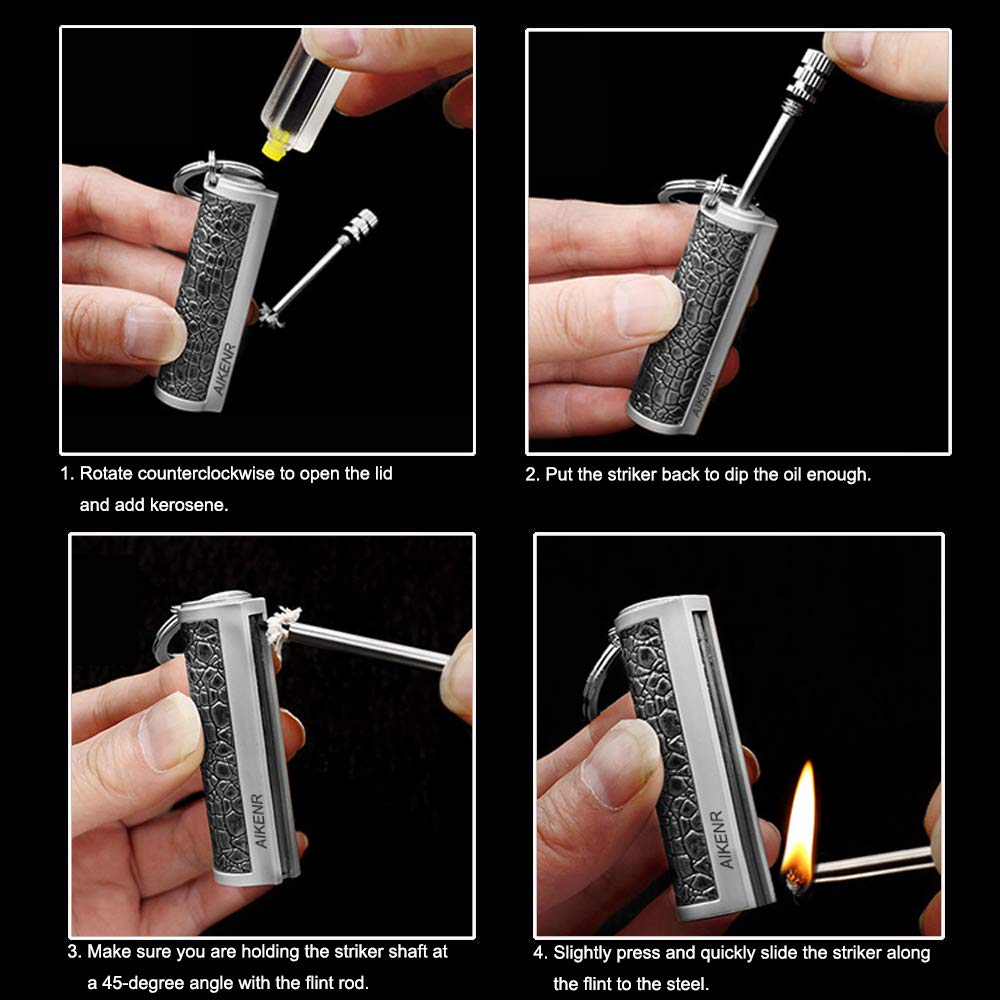 AIKENR

1. Rotate counterclockwise to open the lid and add kerosene.

AIKENR

2. Put the striker back to dip the oil enough.

AIKENR

3. Make sure you are holding the striker shaft at a 45-degree angle with the flint rod.

AIKENR

4. Slightly press and quickly slide the striker along the flint to the steel.