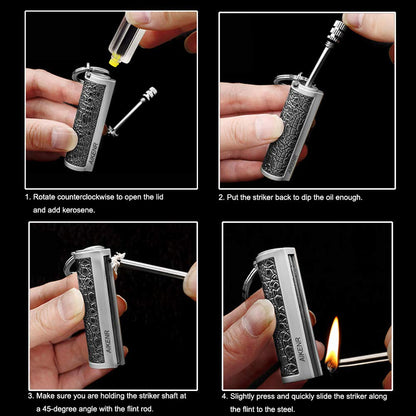 AIKENR

1. Rotate counterclockwise to open the lid and add kerosene.

2. Put the striker back to dip the oil enough.

AIKENR

3. Make sure you are holding the striker shaft at a 45-degree angle with the flint rod.

AIKENR

4. Slightly press and quickly slide the striker along the flint to the steel.