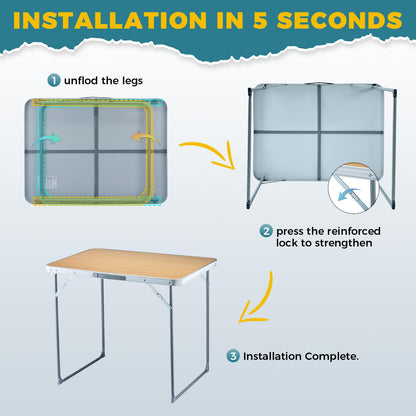 INSTALLATION IN 5 SECONDS

1 unflod the legs

2 press the reinforced lock to strengthen

3 Installation Complete.