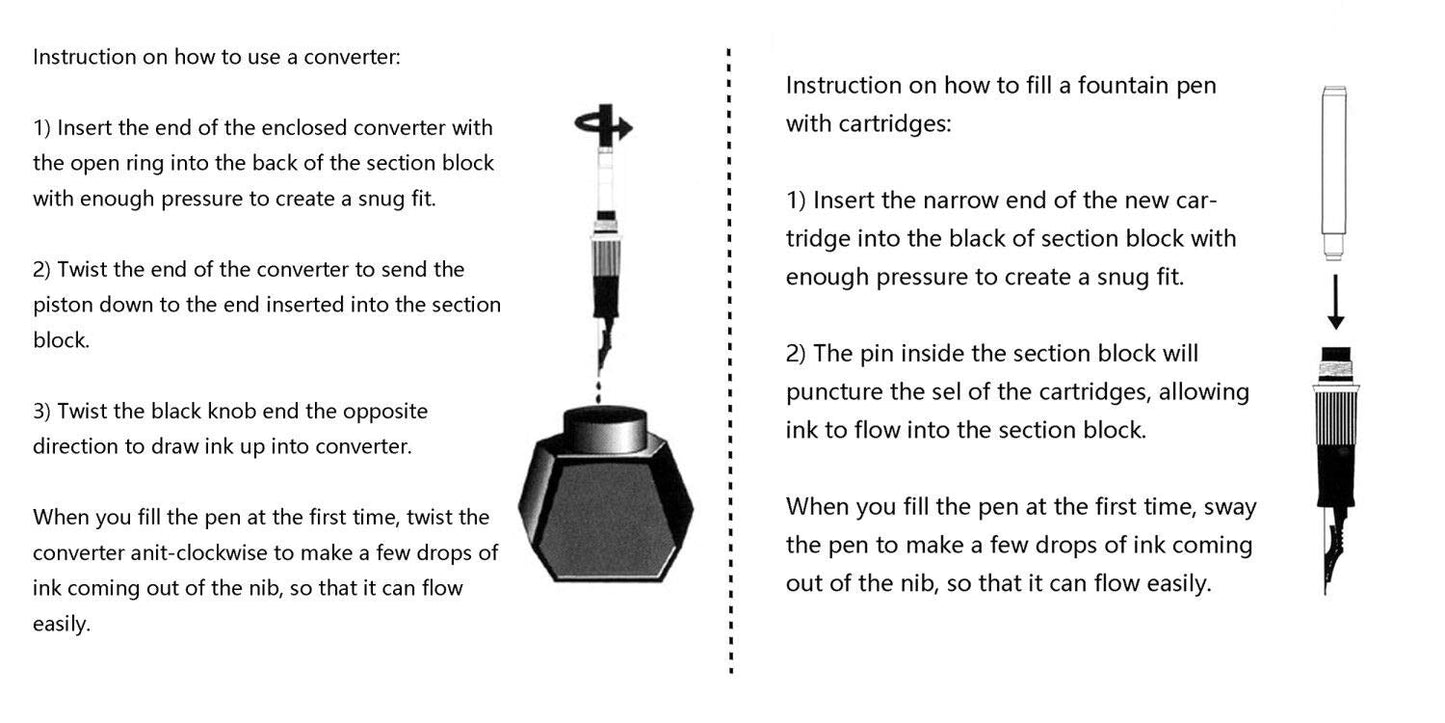 Instruction on how to use a converter:

1) Insert the end of the enclosed converter with the open ring into the back of the section block with enough pressure to create a snug fit.

2) Twist the end of the converter to send the piston down to the end inserted into the section block.

3) Twist the black knob end the opposite direction to draw ink up into converter.

When you fill the pen at the first time, twist the converter anit-clockwise to make a few drops of ink coming out of the nib, so that it can flow easily.

Instruction on how to fill a fountain pen with cartridges:

1) Insert the narrow end of the new cartridge into the black of section block with enough pressure to create a snug fit.

2) The pin inside the section block will puncture the sel of the cartridges, allowing ink to flow into the section block.

When you fill the pen at the first time, sway the pen to make a few drops of ink coming out of the nib, so that it can flow easily.