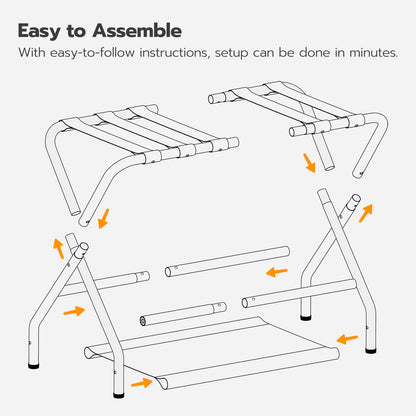 Easy to Assemble
With easy-to-follow instructions, setup can be done in minutes.