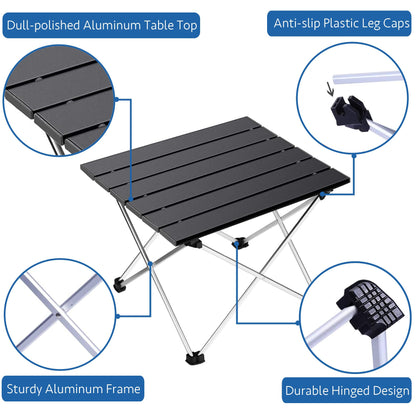 Dull-polished Aluminum Table Top

Anti-slip Plastic Leg Caps

Sturdy Aluminum Frame

Durable Hinged Design