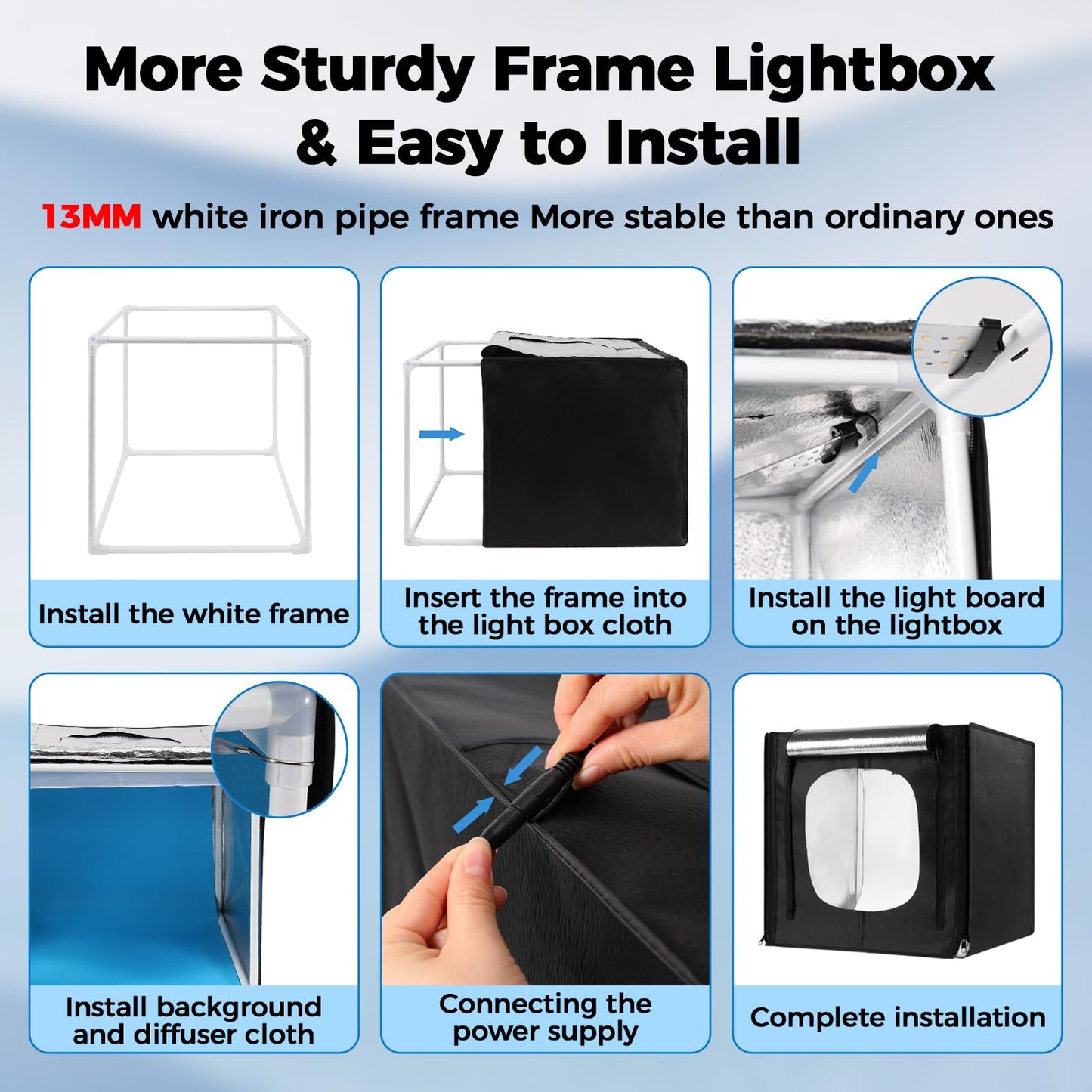 More Sturdy Frame Lightbox & Easy to Install

13MM white iron pipe frame More stable than ordinary ones

Install the white frame

Insert the frame into the light box cloth

Install the light board on the lightbox

Install background and diffuser cloth

Connecting the power supply

Complete installation