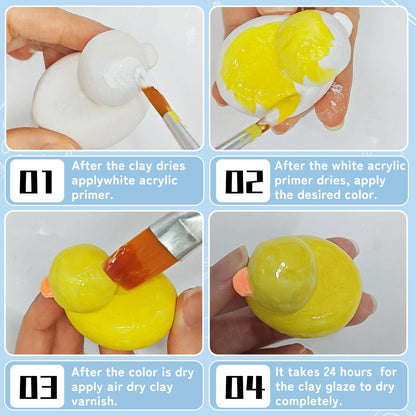 01 After the clay dries applywhite acrylic primer.

02 After the white acrylic primer dries, apply the desired color.

03 After the color is dry apply air dry clay varnish.

04 It takes 24 hours for the clay glaze to dry completely.