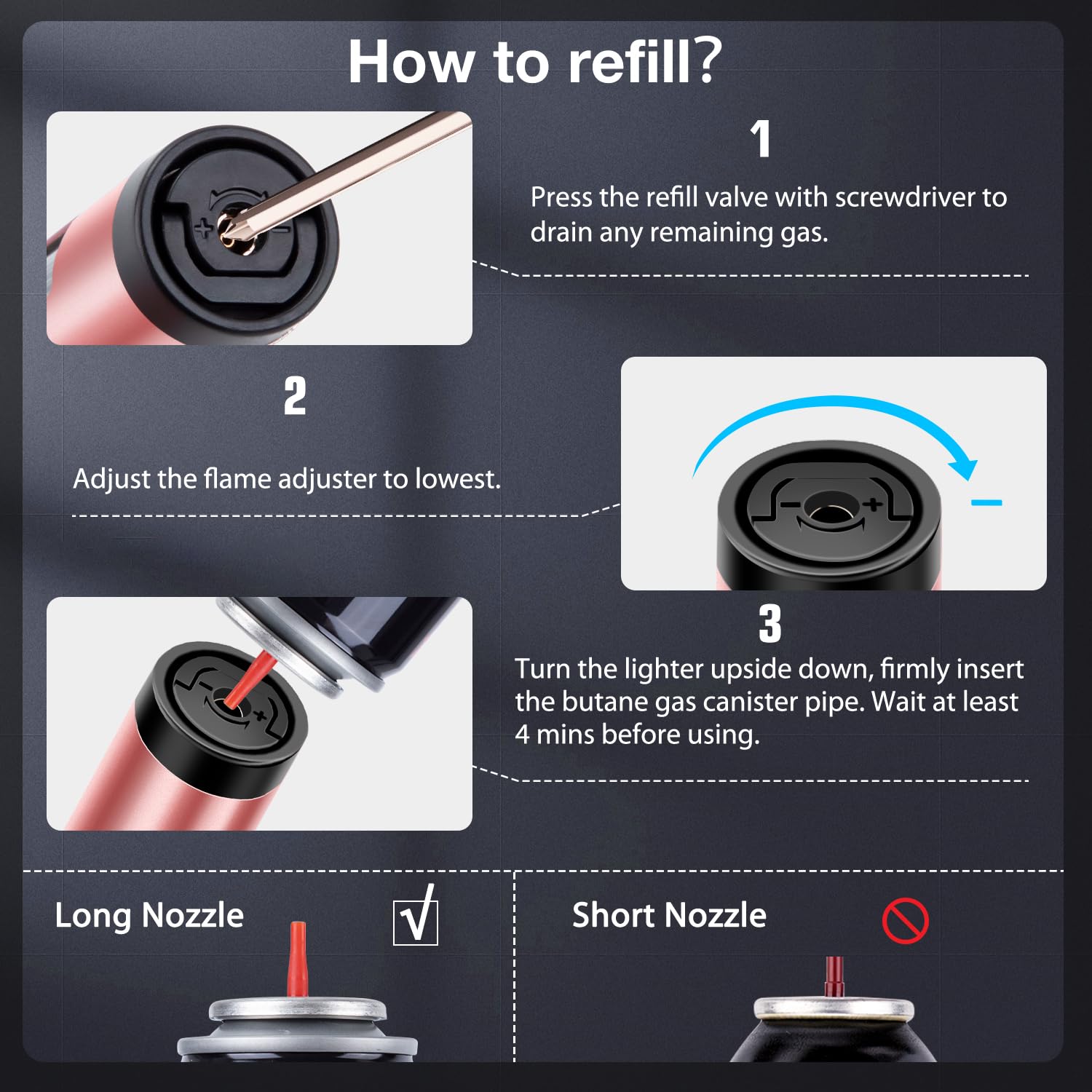 How to refill?

1

Press the refill valve with screwdriver to drain any remaining gas.

2

Adjust the flame adjuster to lowest.

3

Turn the lighter upside down, firmly insert the butane gas canister pipe. Wait at least 4 mins before using.

Long Nozzle √

Short Nozzle