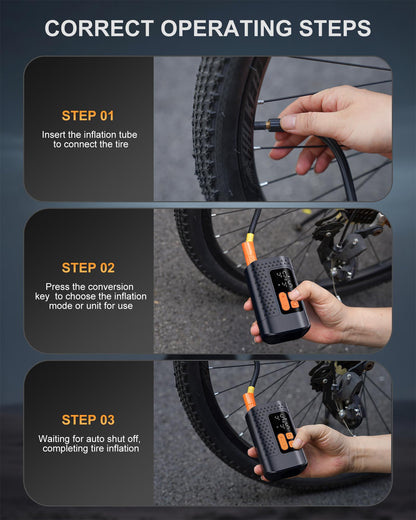 CORRECT OPERATING STEPS

STEP 01

Insert the inflation tube to connect the tire

STEP 02

Press the conversion key to choose the inflation mode or unit for use

STEP 03

Waiting for auto shut off, completing tire inflation