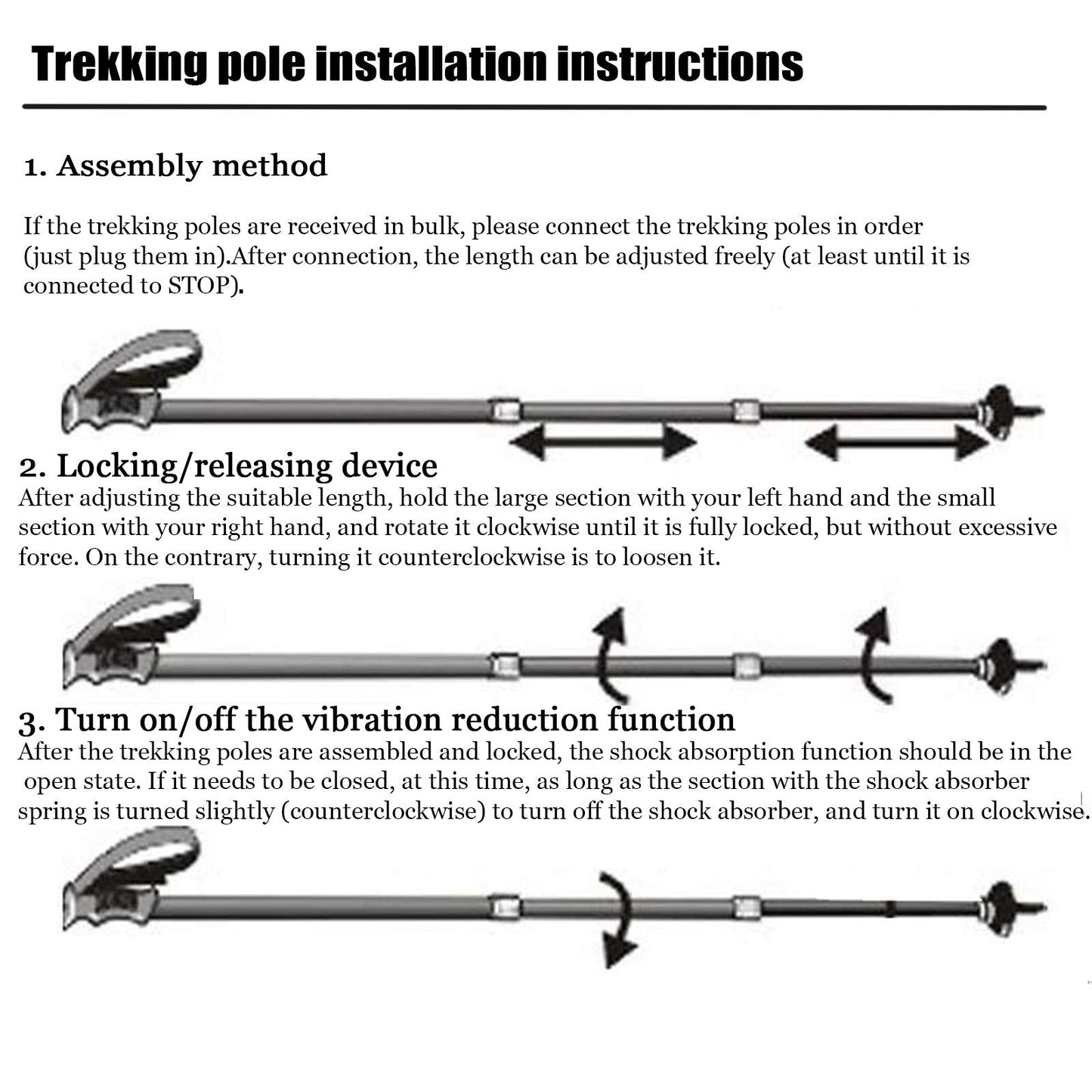 Trekking pole installation instructions

1. Assembly method

If the trekking poles are received in bulk, please connect the trekking poles in order (just plug them in).After connection, the length can be adjusted freely (at least until it is connected to STOP).

2. Locking/releasing device

After adjusting the suitable length, hold the large section with your left hand and the small section with your right hand, and rotate it clockwise until it is fully locked, but without excessive force. On the contrary, turning it counterclockwise is to loosen it.

3. Turn on/off the vibration reduction function

After the trekking poles are assembled and locked, the shock absorption function should be in the open state. If it needs to be closed, at this time, as long as the section with the shock absorber spring is turned slightly (counterclockwise) to turn off the shock absorber, and turn it on clockwise.