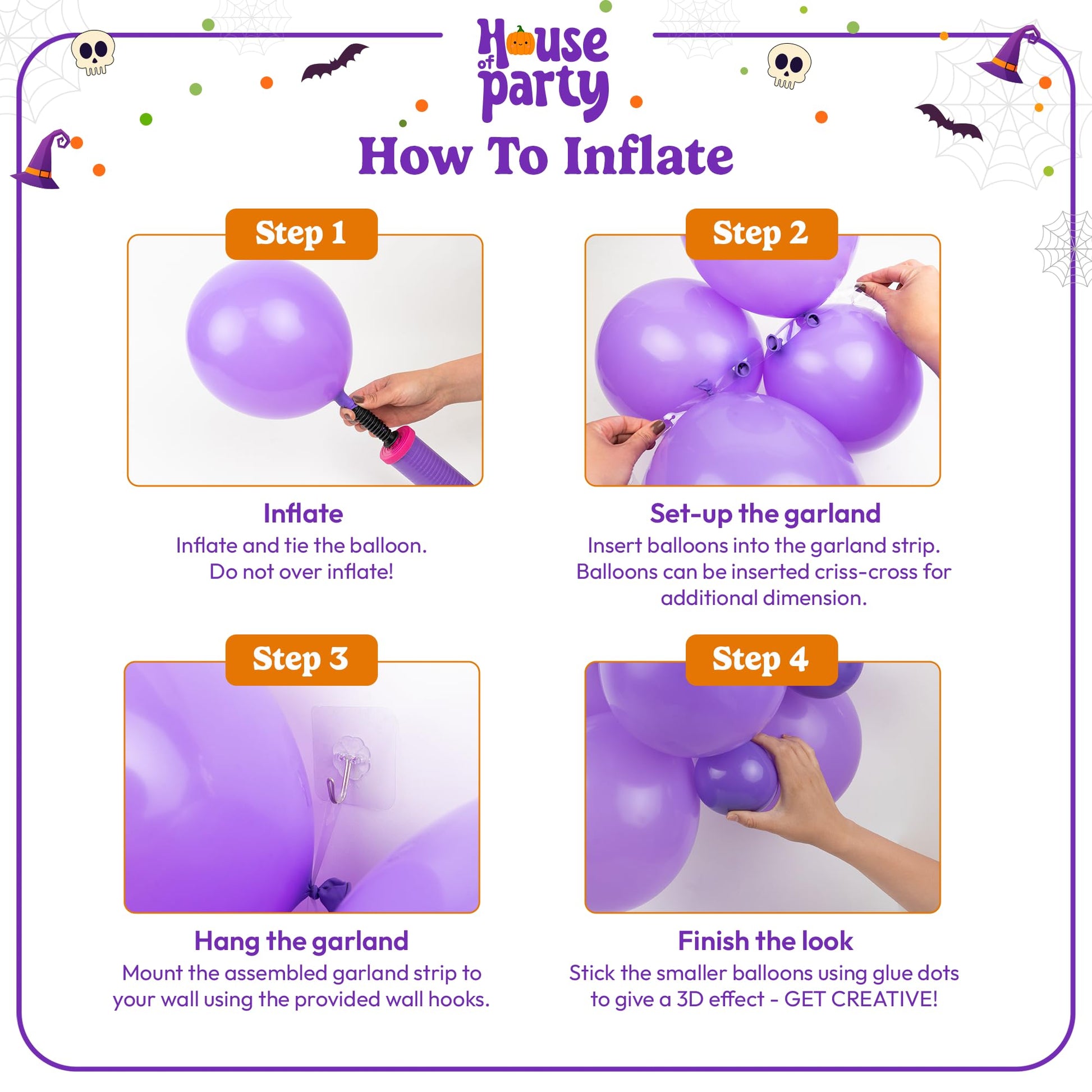 House of party

How To Inflate

Step 1

Inflate
Inflate and tie the balloon.
Do not over inflate!

Step 2

Set-up the garland
Insert balloons into the garland strip. Balloons can be inserted criss-cross for additional dimension.

Step 3

Hang the garland
Mount the assembled garland strip to your wall using the provided wall hooks.

Step 4

Finish the look
Stick the smaller balloons using glue dots to give a 3D effect - GET CREATIVE!