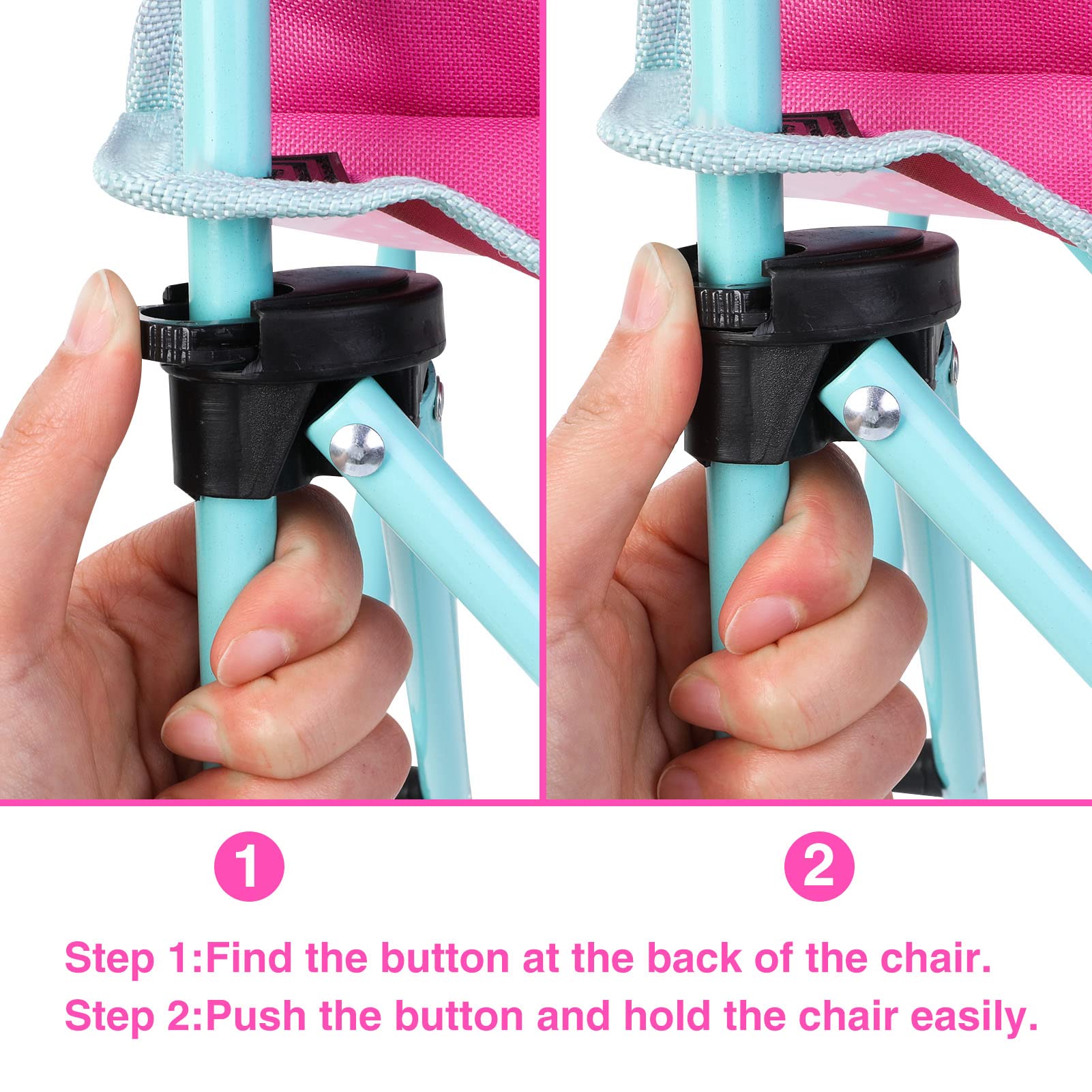 1

2

Step 1:Find the button at the back of the chair.
Step 2:Push the button and hold the chair easily.