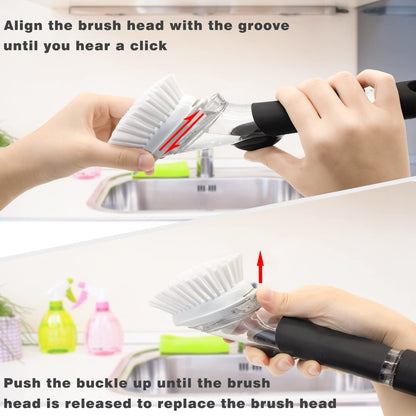 Align the brush head with the groove until you hear a click

Push the buckle up until the brush head is released to replace the brush head