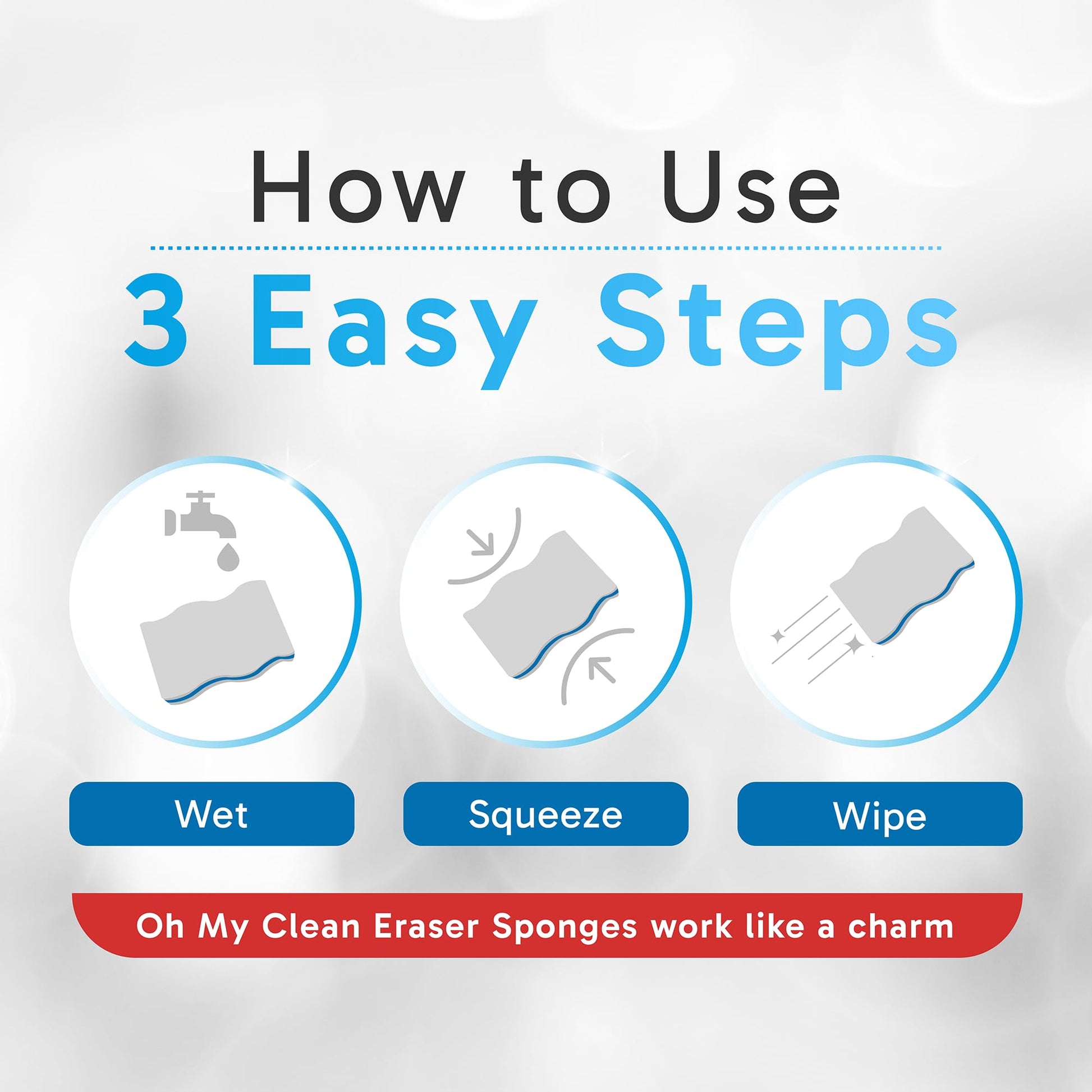 How to Use

3 Easy Steps

Wet

Squeeze

Wipe

Oh My Clean Eraser Sponges work like a charm