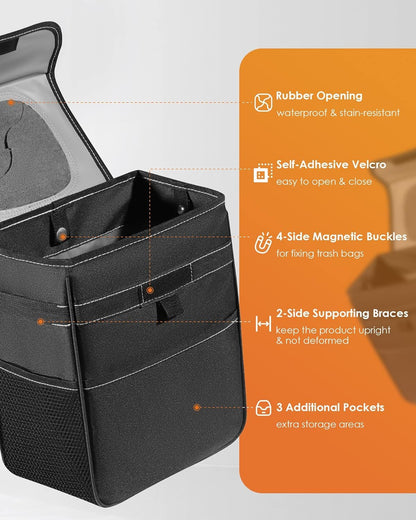 Rubber Opening
waterproof & stain-resistant

Self-Adhesive Velcro
easy to open & close

4-Side Magnetic Buckles
for fixing trash bags

2-Side Supporting Braces
keep the product upright & not deformed

3 Additional Pockets
extra storage areas