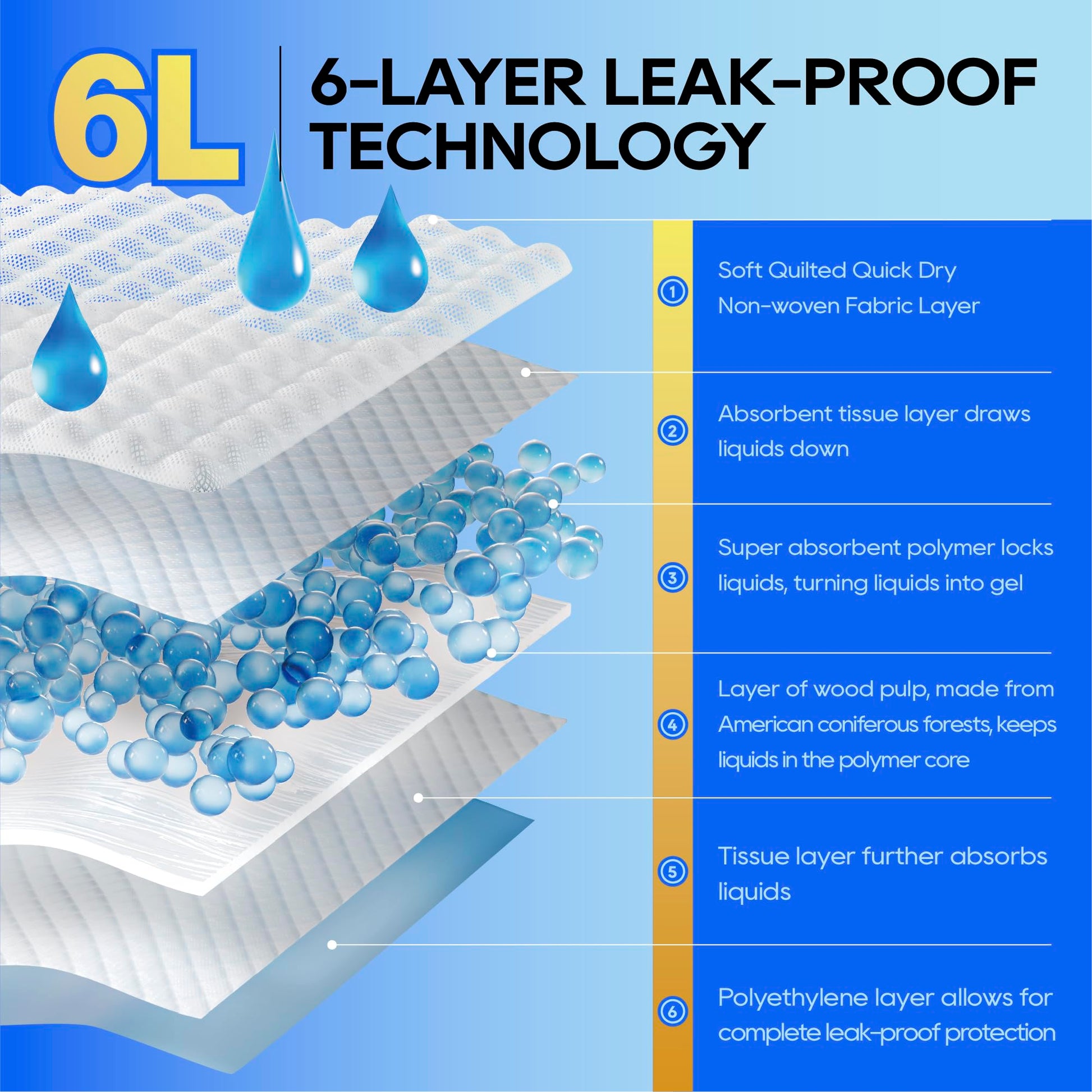 6L

6-LAYER LEAK-PROOF TECHNOLOGY

① Soft Quilted Quick Dry Non-woven Fabric Layer

② Absorbent tissue layer draws liquids down

③ Super absorbent polymer locks liquids, turning liquids into gel

④ Layer of wood pulp, made from American coniferous forests, keeps liquids in the polymer core

⑤ Tissue layer further absorbs liquids

⑥ Polyethylene layer allows for complete leak-proof protection