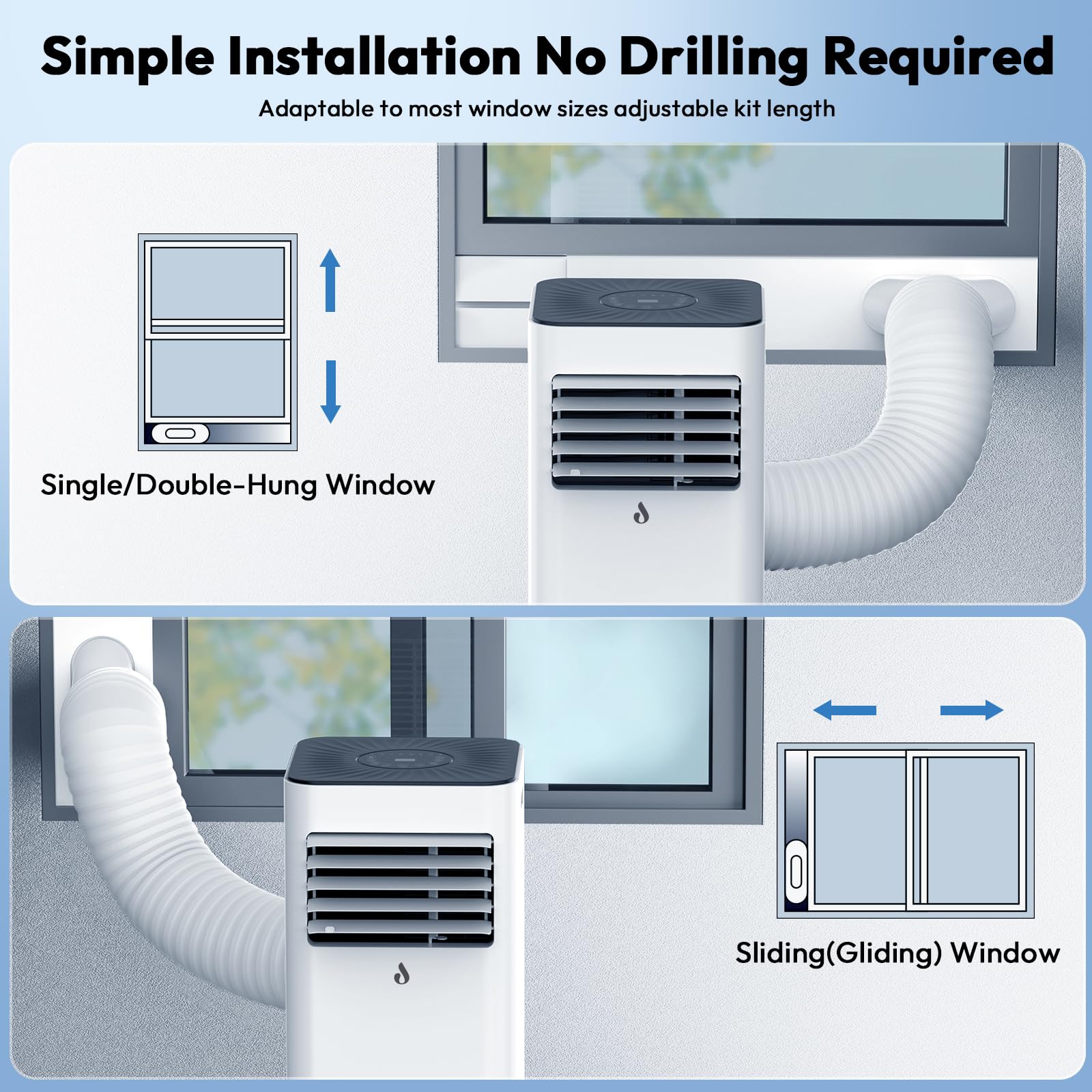 Simple Installation No Drilling Required
Adaptable to most window sizes adjustable kit length

Single/Double-Hung Window

Sliding(Gliding) Window