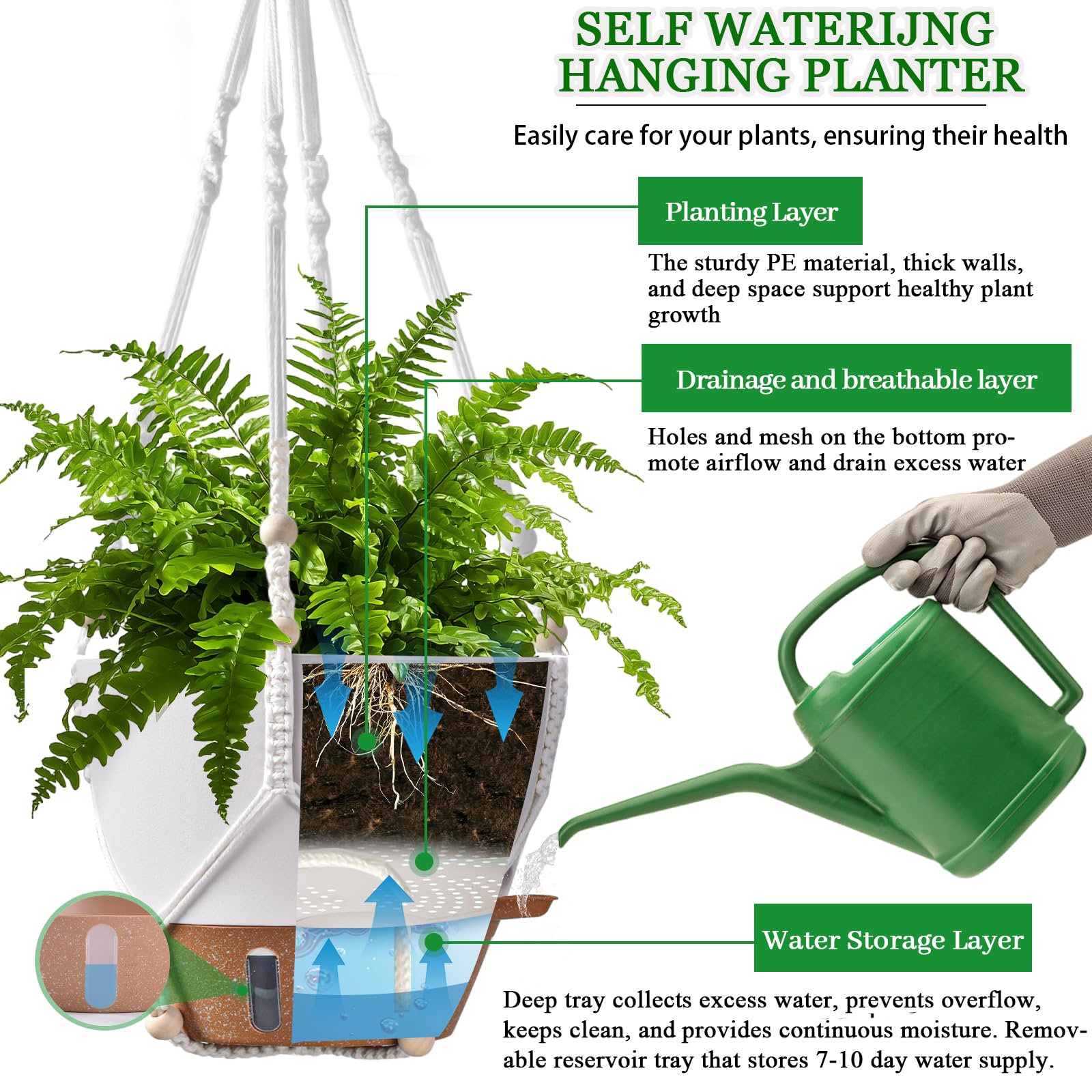 SELF WATERIJNG HANGING PLANTER

Easily care for your plants, ensuring their health

Planting Layer

The sturdy PE material, thick walls, and deep space support healthy plant growth

Drainage and breathable layer

Holes and mesh on the bottom promote airflow and drain excess water

Water Storage Layer

Deep tray collects excess water, prevents overflow, keeps clean, and provides continuous moisture. Removable reservoir tray that stores 7-10 day water supply.